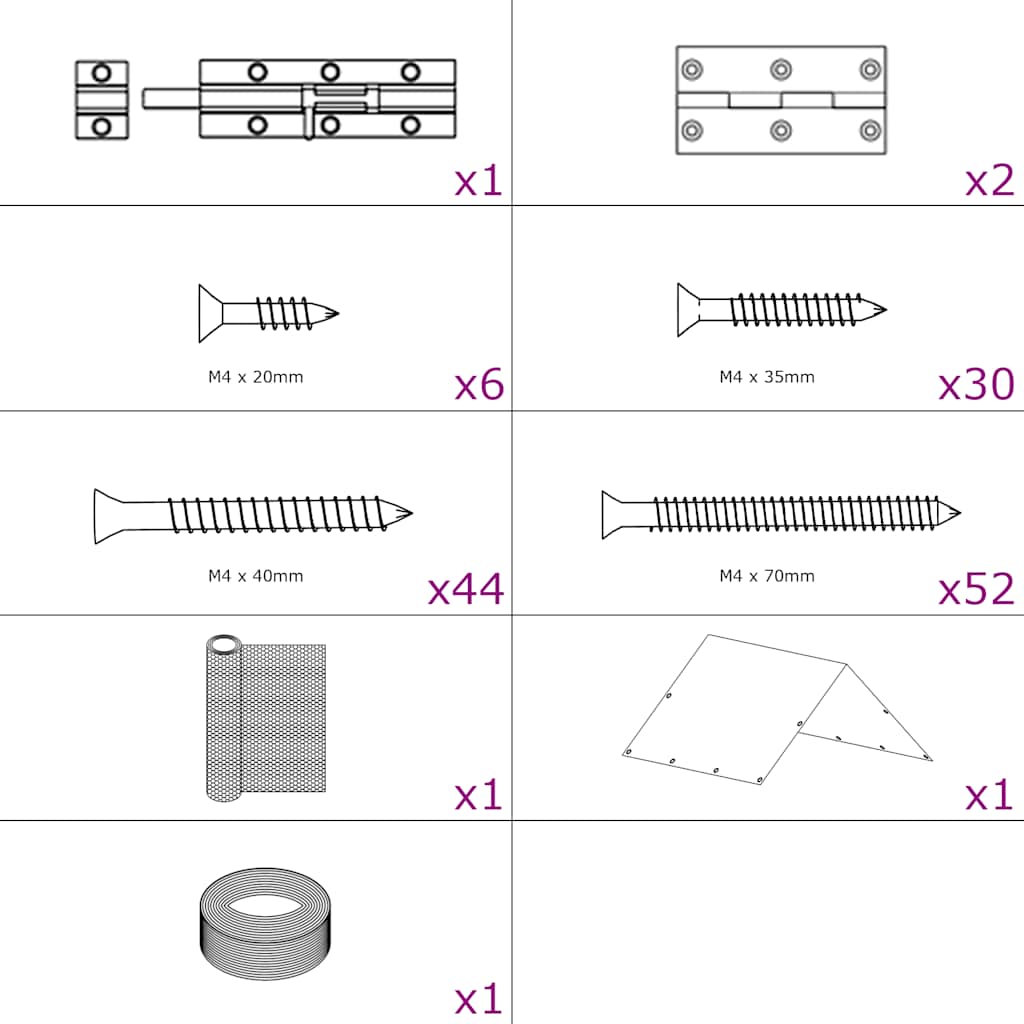 x1

x2

M4 x 20mm

x6

M4 x 35mm

x30

M4 x 40mm

x44

M4 x 70mm

x52

x1

x1

x1