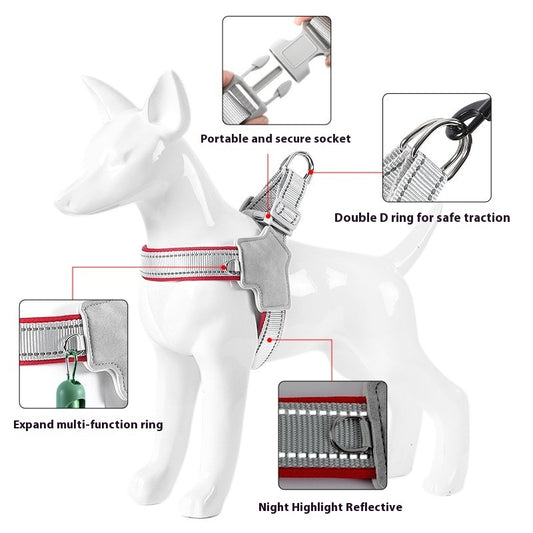 Portable and secure socket

Double D ring for safe traction

Expand multi-function ring

Night Highlight Reflective